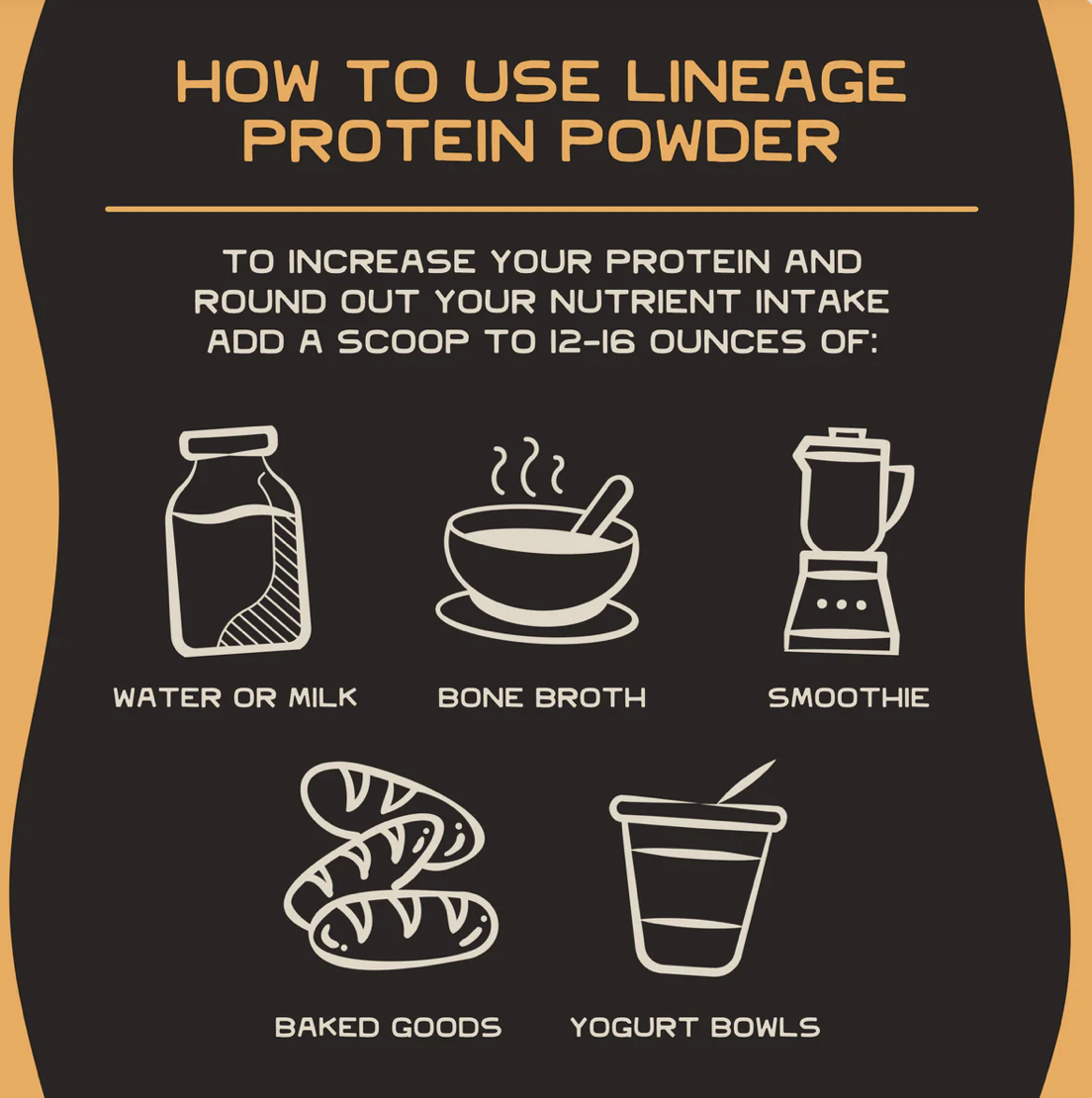 HOW TO USE LINEAGE PROTEIN POWDER

TO INCREASE YOUR PROTEIN AND ROUND OUT YOUR NUTRIENT INTAKE ADD A SCOOP TO 12-16 OUNCES OF:

WATER OR MILK

BONE BROTH

SMOOTHIE

BAKED GOODS

YOGURT BOWLS